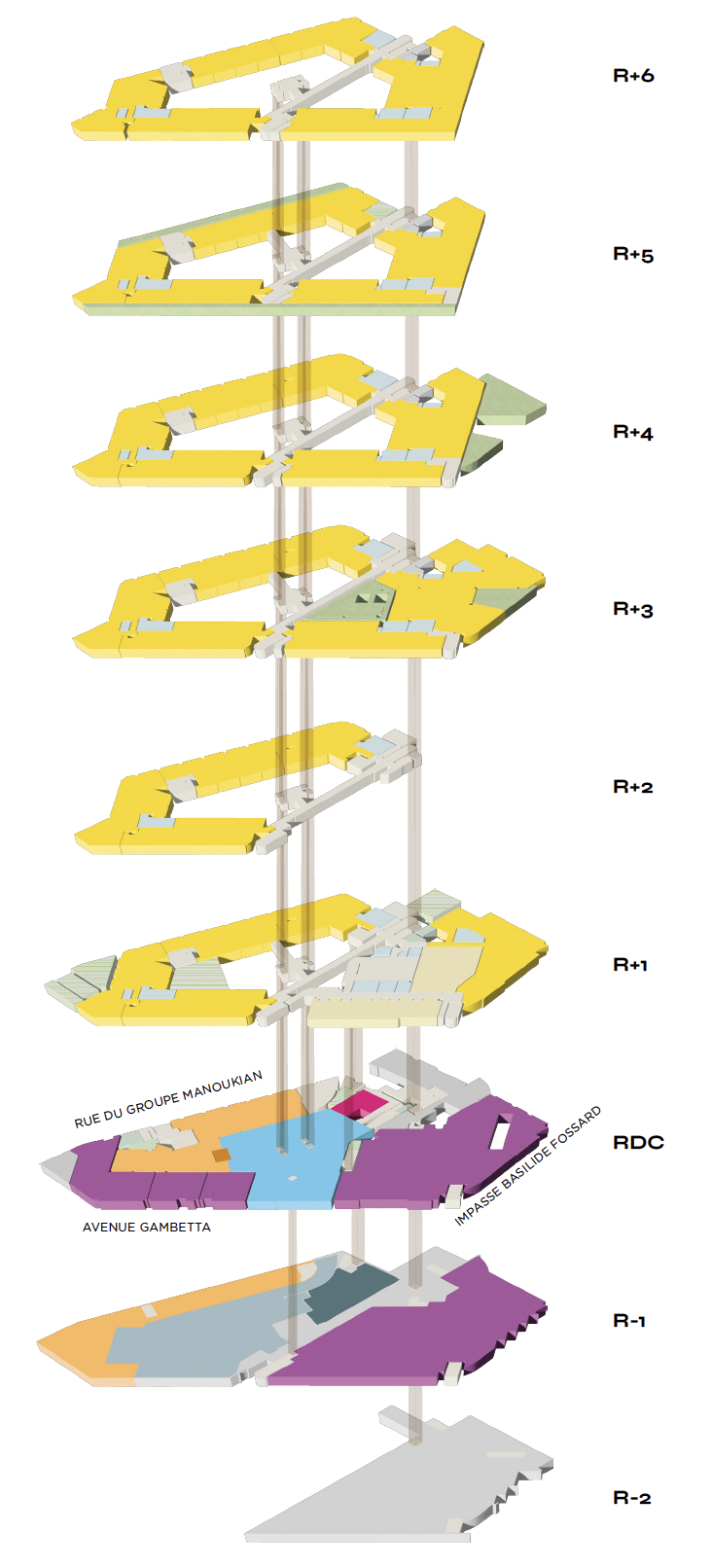 R+6

R+5

R+4

R+3

R+2

R+1

RUE DU GROUPE MANOUKIAN

IMPASSE BASILIDE FOSSARD

RDC

AVENUE GAMBETTA

R-1

R-2